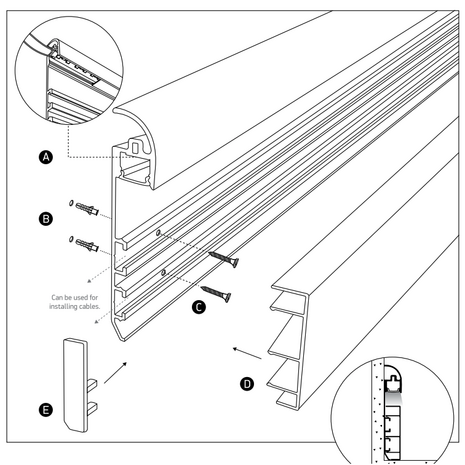 A

B

Can be used for installing cables.

C

D

E